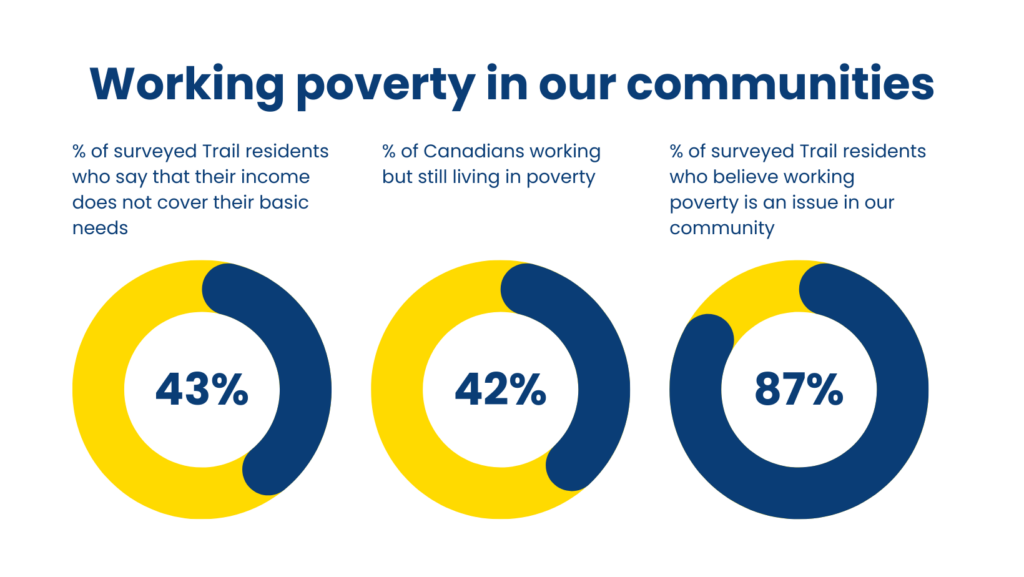 Working poverty in our communities

% of surveyed Trail residents who say that their income does not cover their basic needs

43%

% of Canadians working but still living in poverty

42%

% of surveyed Trail residents who believe working poverty is an issue in our community

87%